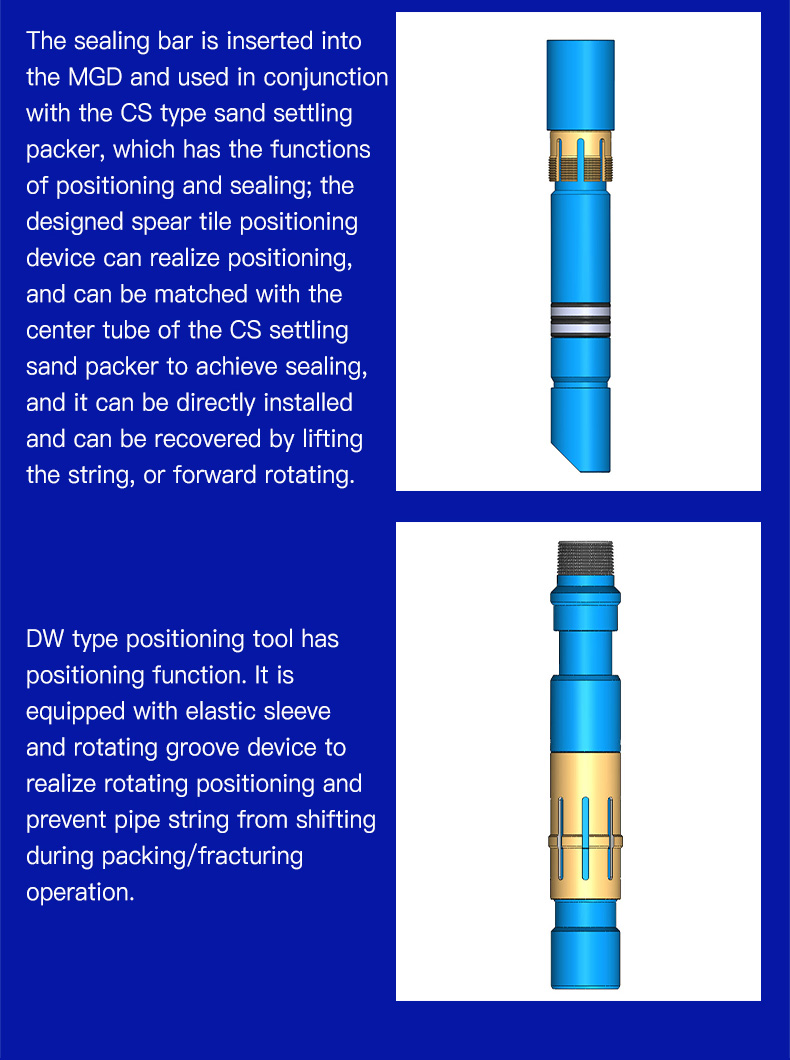 The sealing bar is inserted into the MGD and used in conjunction with the CS type sand settling packer, which has the functions of positioning and sealing; the designed spear tile positioning device can realize positioning, and can be matched with the center tube of the CS settling sand packer to achieve sealing, and it can be directly installed and can be recovered by lifting the string, or forward rotating.

DW type positioning tool has positioning function. It is equipped with elastic sleeve and rotating groove device to realize rotating positioning and prevent pipe string from shifting during packing/fracturing operation.