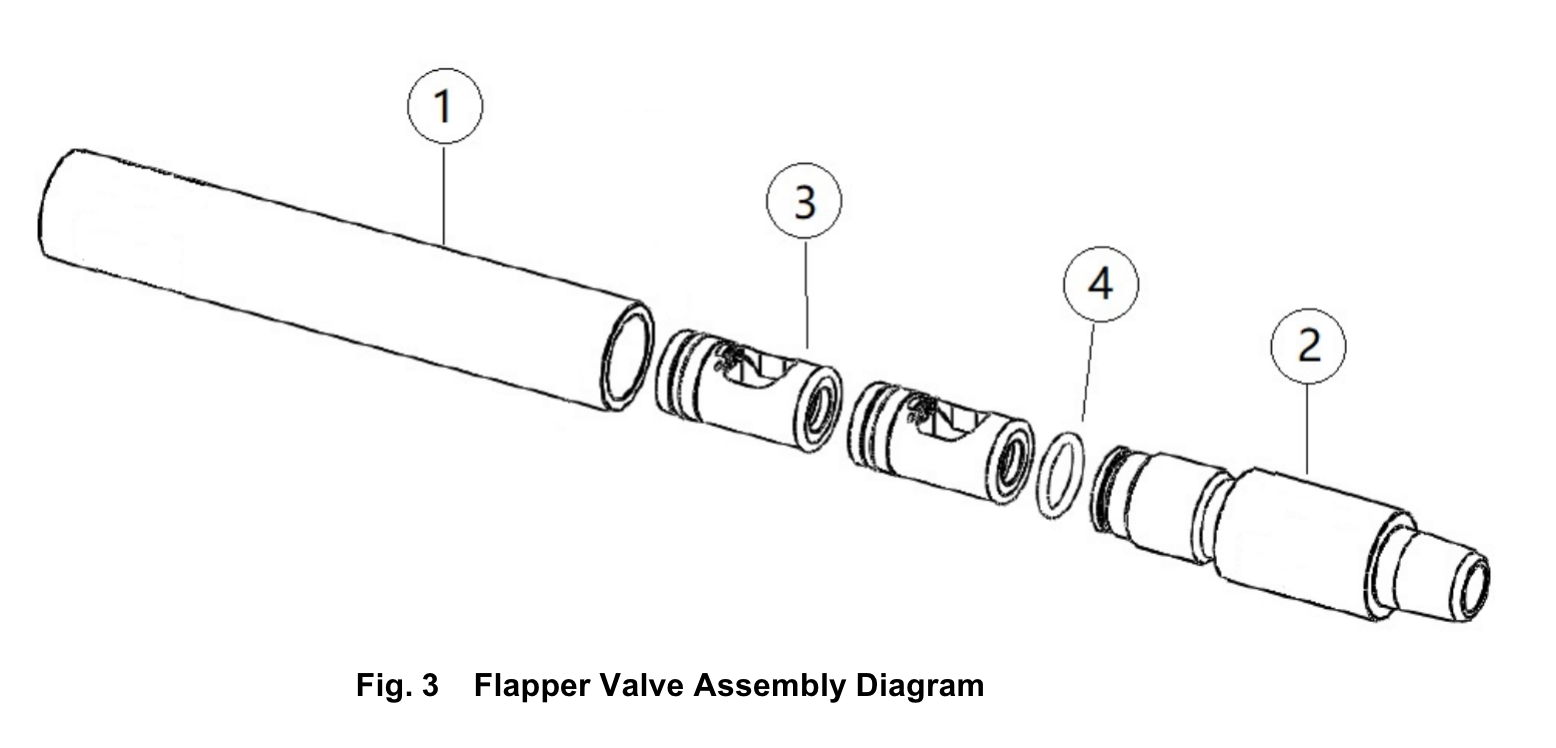 1
3
4
2

Fig. 3 Flapper Valve Assembly Diagram