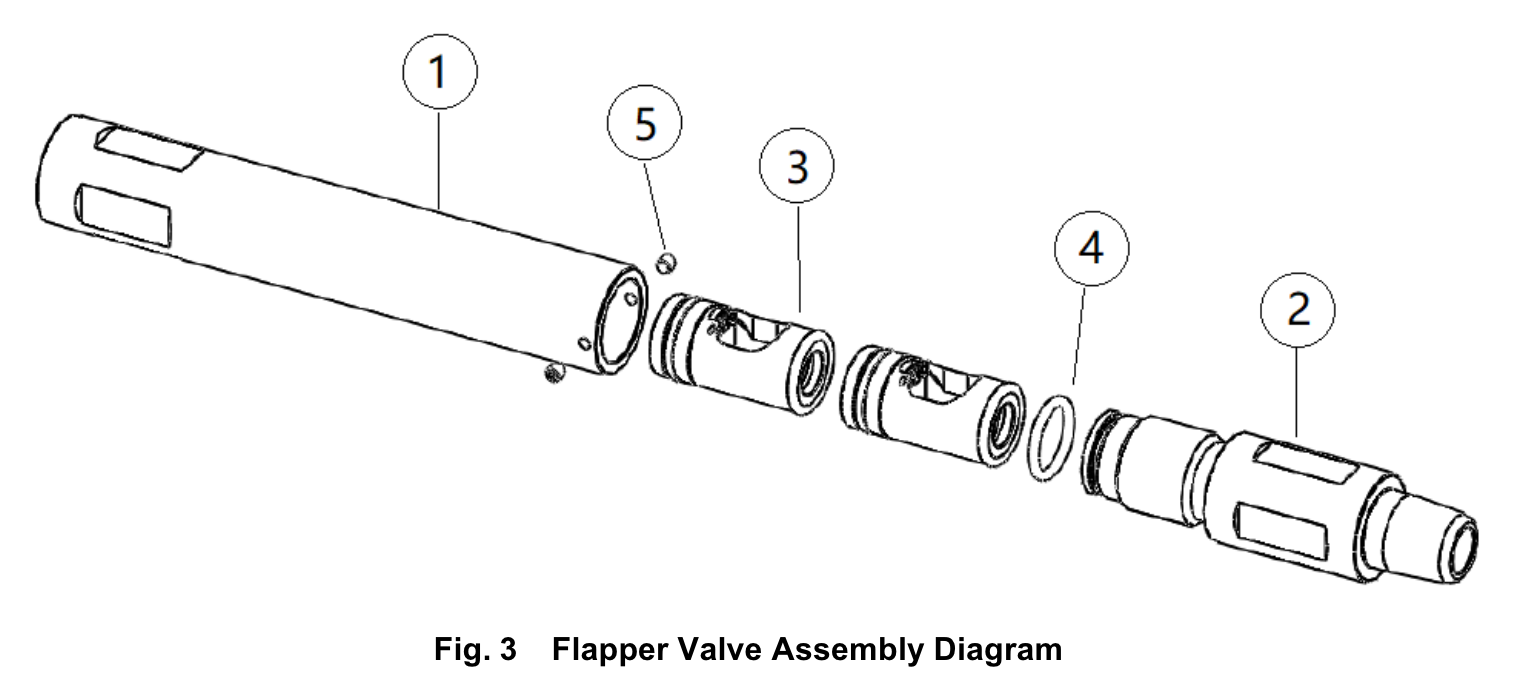 1
5
3
4
2

Fig. 3 Flapper Valve Assembly Diagram