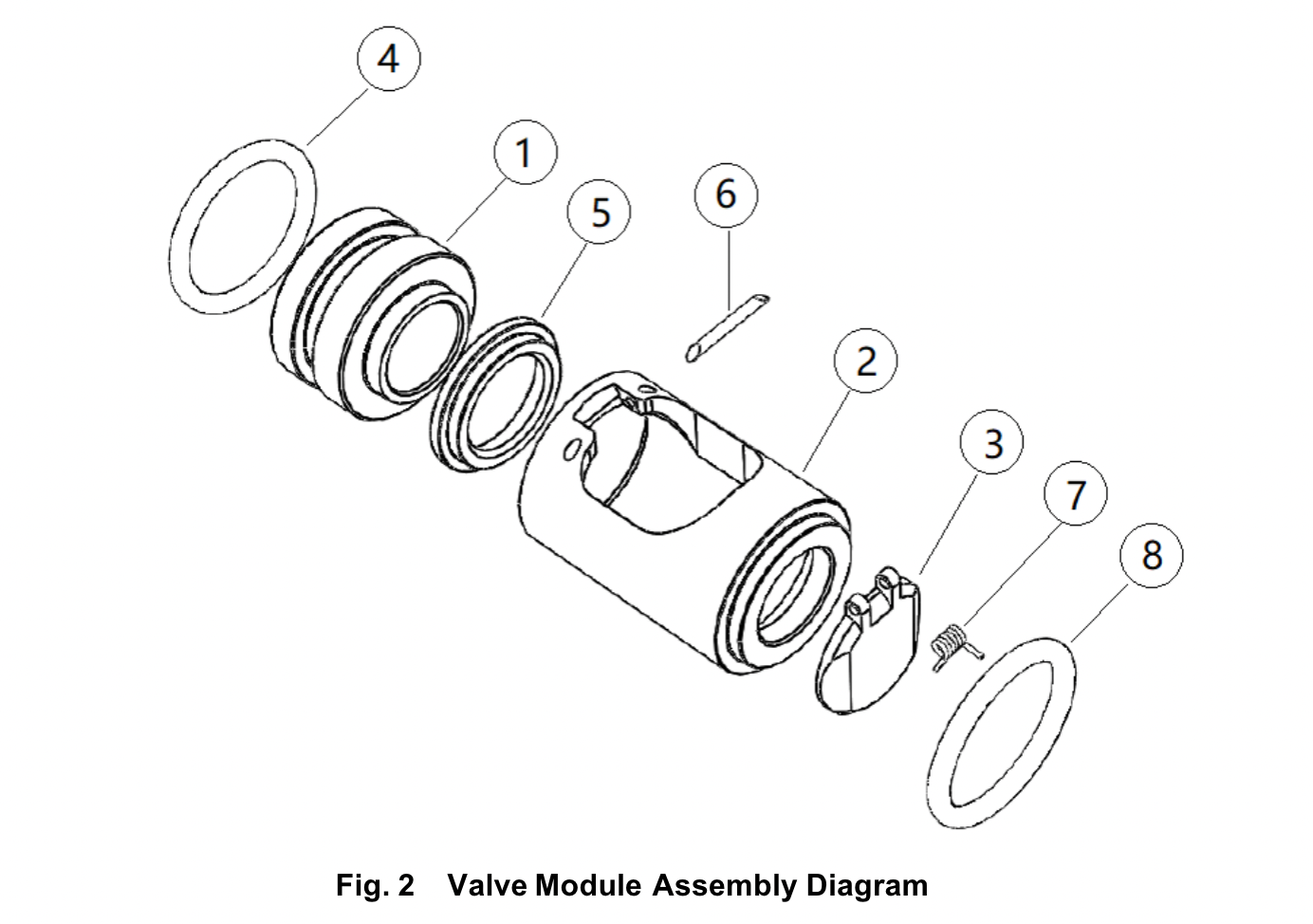 4
1
5
6
2
3
7
8

Fig. 2 Valve Module Assembly Diagram